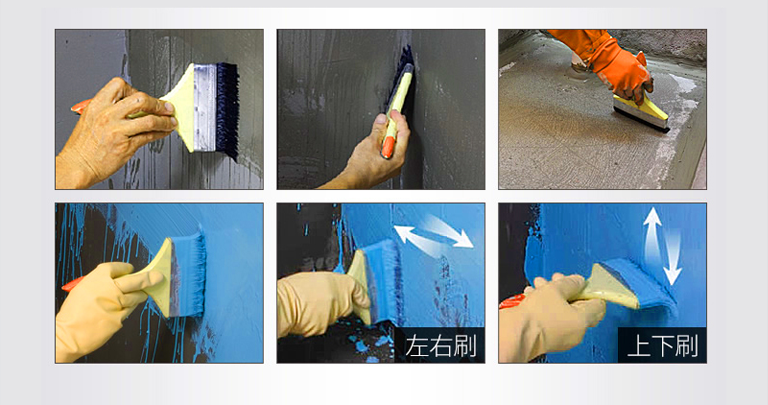 左右刷

上下刷